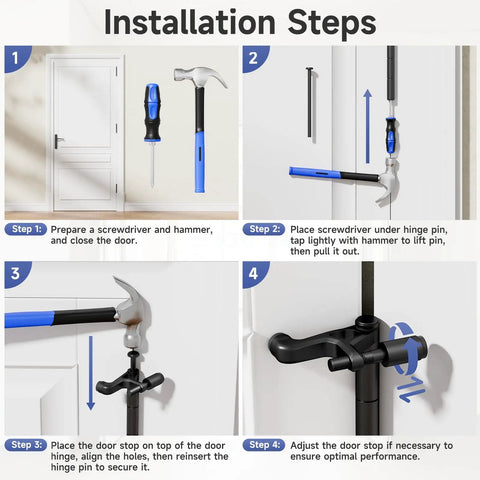 Installation Steps

1

Step 1: Prepare a screwdriver and hammer, and close the door.

2

Step 2: Place screwdriver under hinge pin, tap lightly with hammer to lift pin, then pull it out.

3

Step 3: Place the door stop on top of the door hinge, align the holes, then reinsert the hinge pin to secure it.

4

Step 4: Adjust the door stop if necessary to ensure optimal performance.