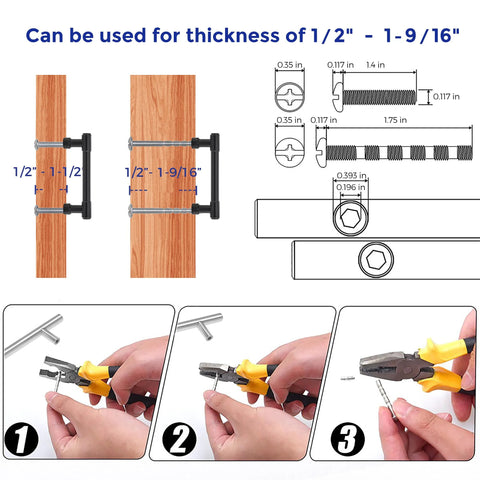 Can be used for thickness of 1/2" - 1-9/16"

1/2" - 1-1/2"

1/2"- 1-9/16"

0.35 in

0.117 in

1.4 in

0.117 in

0.35 in

0.117 in

1.75 in

0.393 in

0.196 in

1

2

3