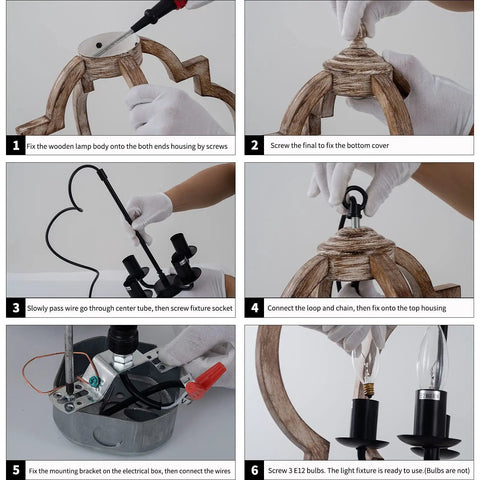 1 Fix the wooden lamp body onto the both ends housing by screws

2 Screw the final to fix the bottom cover

3 Slowly pass wire go through center tube, then screw fixture socket

4 Connect the loop and chain, then fix onto the top housing

5 Fix the mounting bracket on the electrical box, then connect the wires

6 Screw 3 E12 bulbs. The light fixture is ready to use.(Bulbs are not)