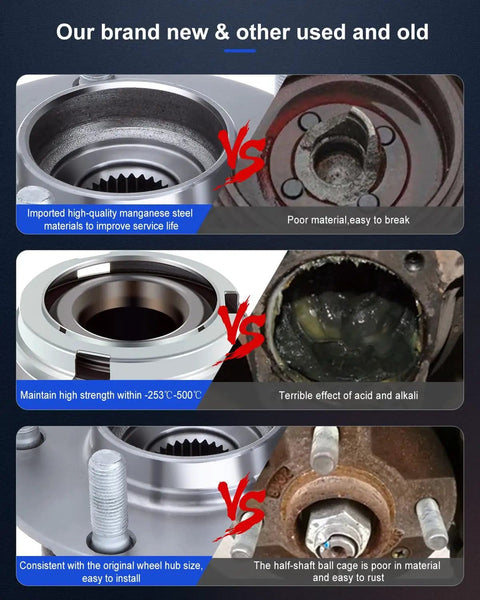 Our brand new & other used and old

VS

Imported high-quality manganese steel materials to improve service life

Poor material,easy to break

VS

Maintain high strength within -253℃-500℃

Terrible effect of acid and alkali

VS

Consistent with the original wheel hub size, easy to install

The half-shaft ball cage is poor in material and easy to rust