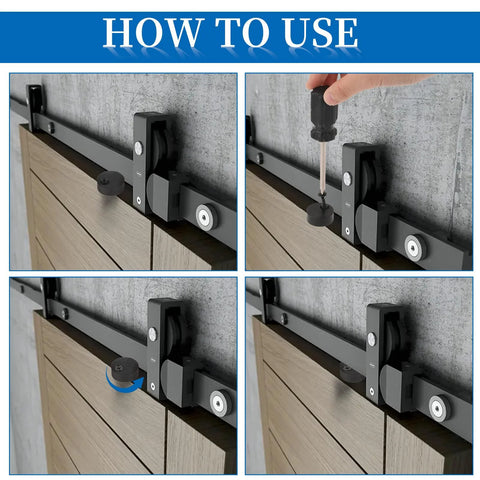 HOW TO USE