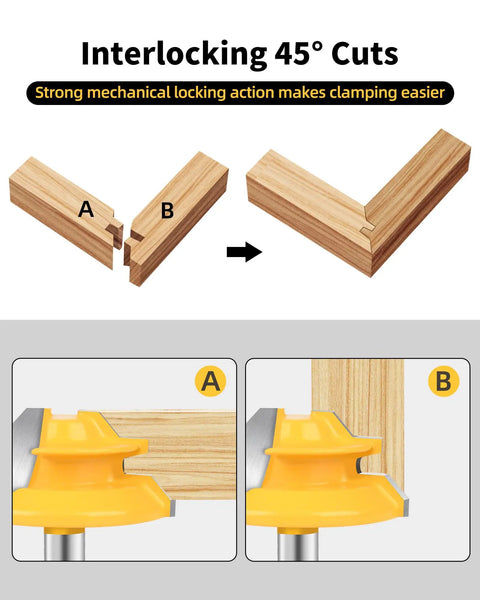 Interlocking 45° Cuts

Strong mechanical locking action makes clamping easier

A

B

A

B