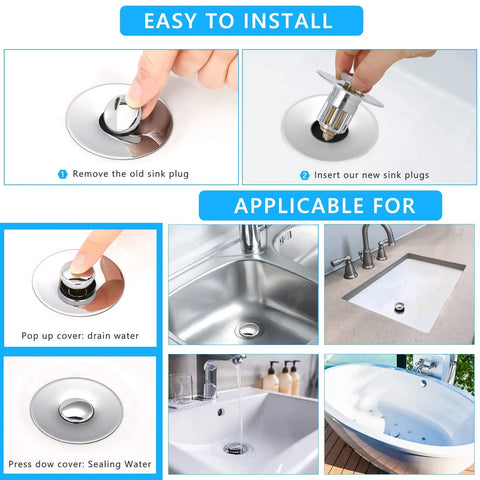 EASY TO INSTALL

1 Remove the old sink plug

2 Insert our new sink plugs

APPLICABLE FOR

Pop up cover: drain water

Press dow cover: Sealing Water