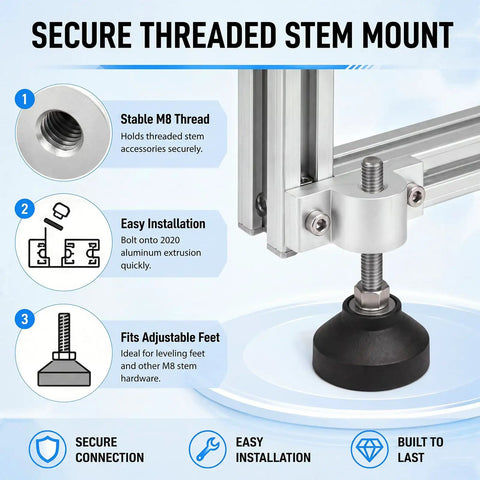 SECURE THREADED STEM MOUNT

1

Stable M8 Thread
Holds threaded stem accessories securely.

2

Easy Installation
Bolt onto 2020 aluminum extrusion quickly.

3

Fits Adjustable Feet
Ideal for leveling feet and other M8 stem hardware.

SECURE CONNECTION

EASY INSTALLATION

BUILT TO LAST