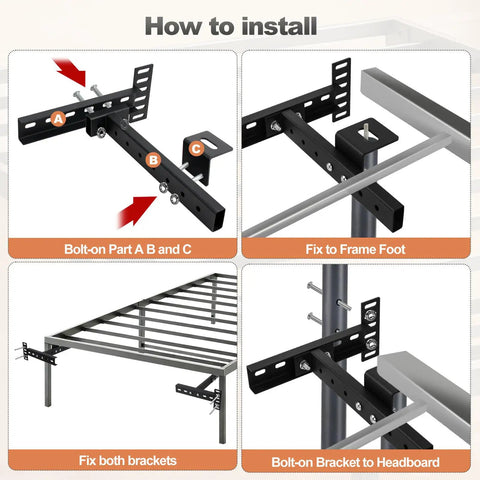 How to install

A

B

C

Bolt-on Part A B and C

Fix to Frame Foot

Fix both brackets

Bolt-on Bracket to Headboard