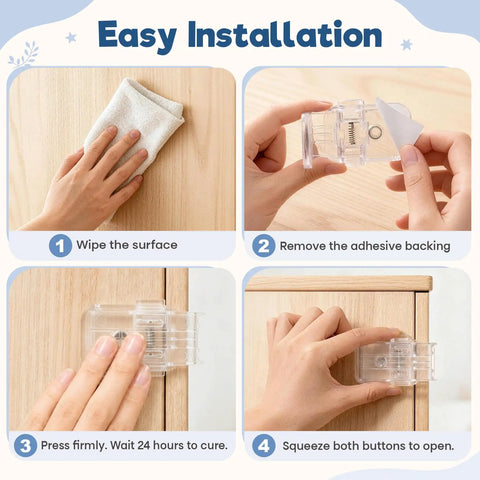 Easy Installation

1 Wipe the surface

2 Remove the adhesive backing

3 Press firmly. Wait 24 hours to cure.

4 Squeeze both buttons to open.