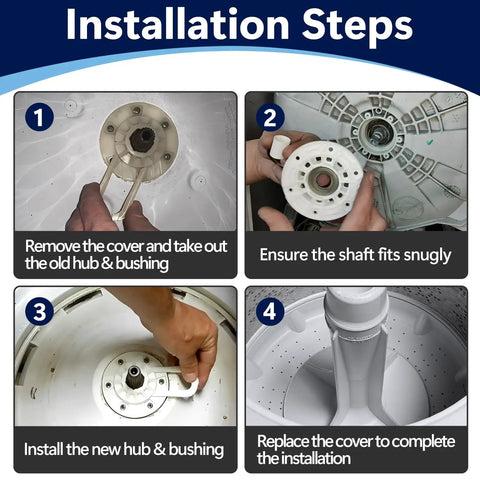 Installation Steps

1

Remove the cover and take out the old hub & bushing

2

Ensure the shaft fits snugly

3

Install the new hub & bushing

4

Replace the cover to complete the installation