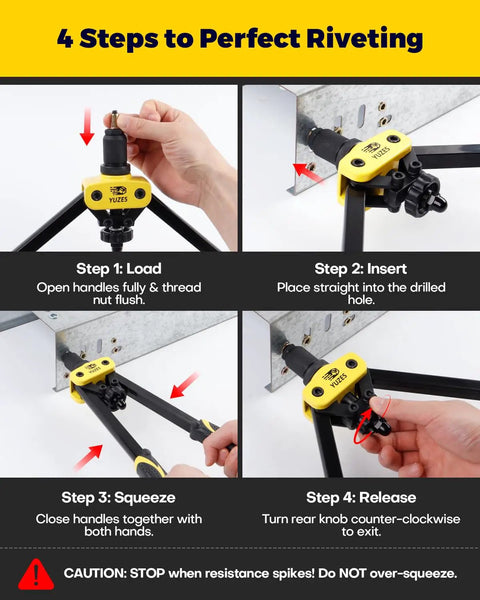 4 Steps to Perfect Riveting

YUZES

YUZES

Step 1: Load
Open handles fully & thread nut flush.

Step 2: Insert
Place straight into the drilled hole.

YUZES

YUZES

Step 3: Squeeze
Close handles together with both hands.

Step 4: Release
Turn rear knob counter-clockwise to exit.

CAUTION: STOP when resistance spikes! Do NOT over-squeeze.