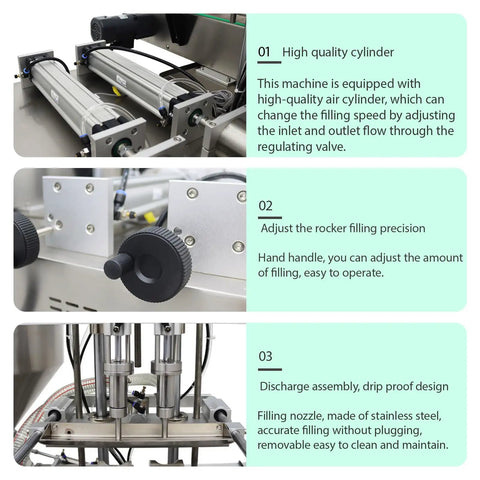 01 High quality cylinder

This machine is equipped with high-quality air cylinder, which can change the filling speed by adjusting the inlet and outlet flow through the regulating valve.

02

Adjust the rocker filling precision

Hand handle, you can adjust the amount of filling, easy to operate.

03

Discharge assembly, drip proof design

Filling nozzle, made of stainless steel, accurate filling without plugging, removable easy to clean and maintain.