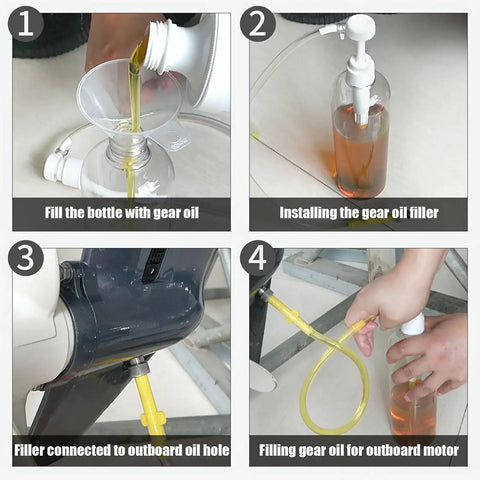 1
Fill the bottle with gear oil

2
Installing the gear oil filler

3
Filler connected to outboard oil hole

4
Filling gear oil for outboard motor