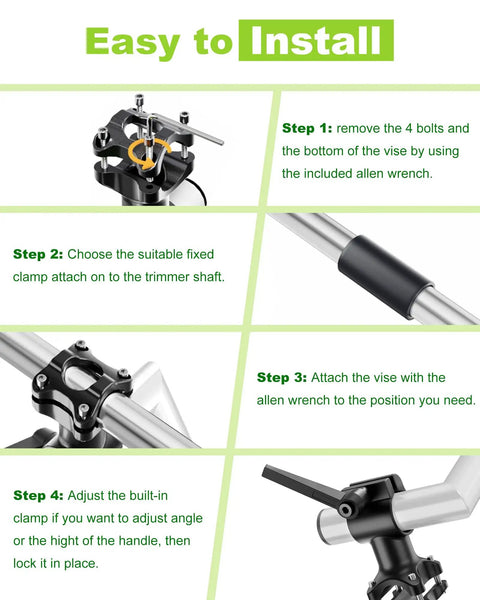 Easy to Install

Step 1: remove the 4 bolts and the bottom of the vise by using the included allen wrench.

Step 2: Choose the suitable fixed clamp attach on to the trimmer shaft.

Step 3: Attach the vise with the allen wrench to the position you need.

Step 4: Adjust the built-in clamp if you want to adjust angle or the hight of the handle, then lock it in place.