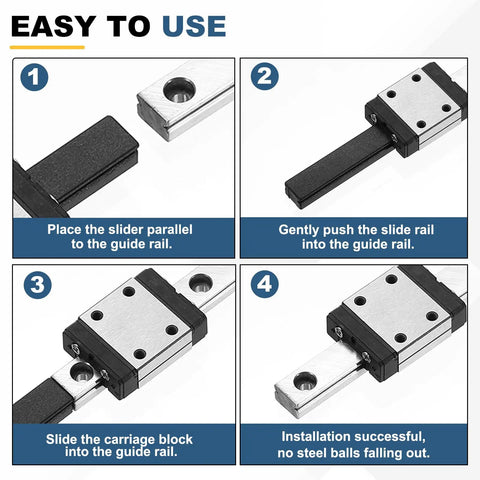 EASY TO USE

1

Place the slider parallel to the guide rail.

2

Gently push the slide rail into the guide rail.

3

Slide the carriage block into the guide rail.

4

Installation successful, no steel balls falling out.