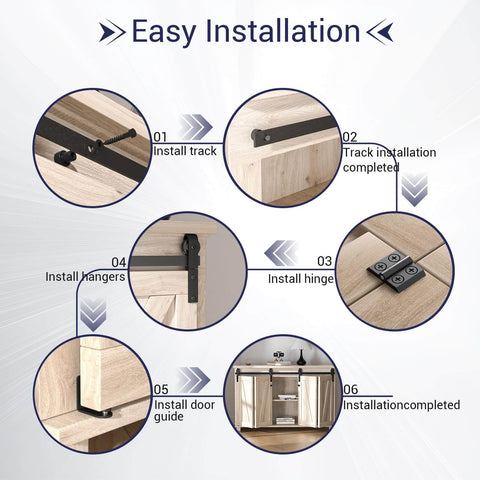 Easy Installation

01
Install track

02
Track installation completed

03
Install hinge

04
Install hangers

05
Install door guide

06
Installationcompleted