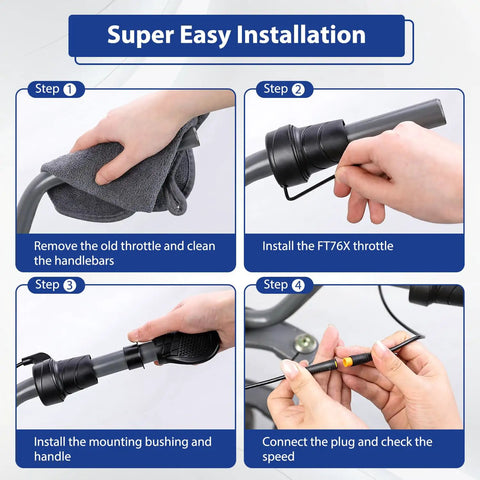 Super Easy Installation

Step 1

Remove the old throttle and clean the handlebars

Step 2

Install the FT76X throttle

Step 3

Install the mounting bushing and handle

Step 4

Connect the plug and check the speed