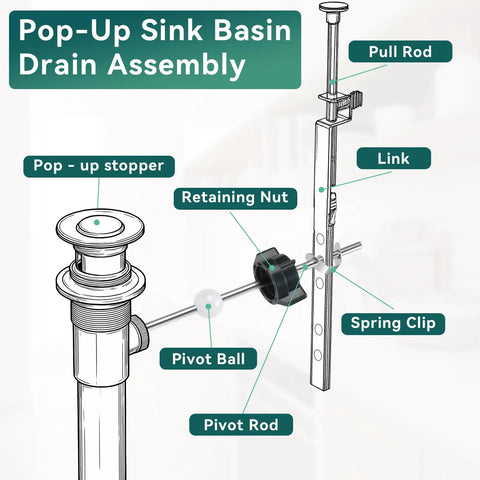 Pop-Up Sink Basin Drain Assembly

Pull Rod

Link

Pop - up stopper

Retaining Nut

Spring Clip

Pivot Ball

Pivot Rod