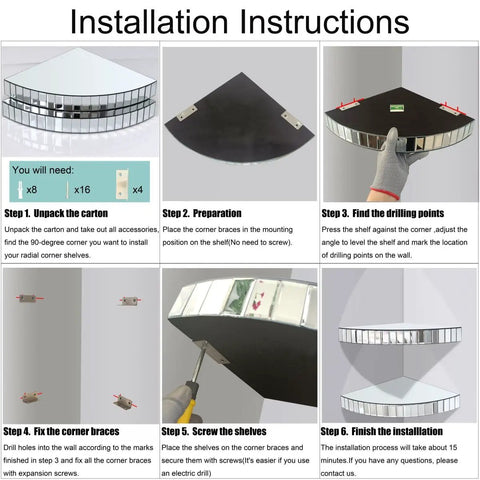 Installation Instructions

You will need:
x8
x16
x4

Step 1. Unpack the carton
Unpack the carton and take out all accessories, find the 90-degree corner you want to install your radial corner shelves.

Step 2. Preparation
Place the corner braces in the mounting position on the shelf(No need to screw).

Step 3. Find the drilling points
Press the shelf against the corner ,adjust the angle to level the shelf and mark the location of drilling points on the wall.

Step 4. Fix the corner braces
Drill holes into the wall according to the marks finished in step 3 and fix all the corner braces with expansion screws.

Step 5. Screw the shelves
Place the shelves on the corner braces and secure them with screws(It's easier if you use an electric drill)

Step 6. Finish the installation
The installation process will take about 15 minutes.If you have any questions, please contact us.