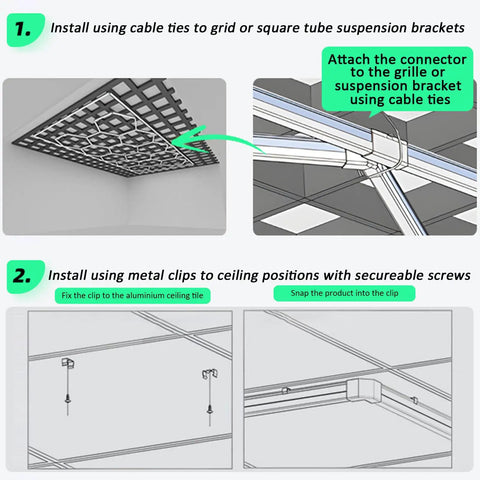 1. Install using cable ties to grid or square tube suspension brackets

Attach the connector to the grille or suspension bracket using cable ties

2. Install using metal clips to ceiling positions with secureable screws

Fix the clip to the aluminium ceiling tile

Snap the product into the clip