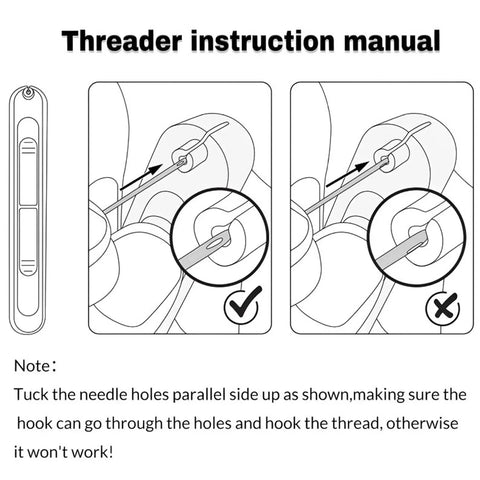 Threader instruction manual

Note：

Tuck the needle holes parallel side up as shown,making sure the hook can go through the holes and hook the thread, otherwise it won't work!