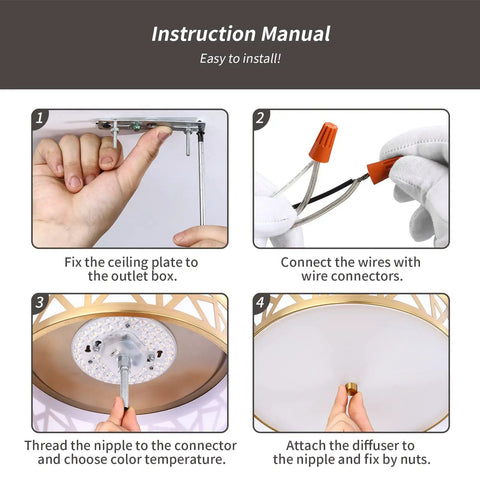 Instruction Manual

Easy to install!

1

Fix the ceiling plate to the outlet box.

2

Connect the wires with wire connectors.

3

Thread the nipple to the connector and choose color temperature.

4

Attach the diffuser to the nipple and fix by nuts.