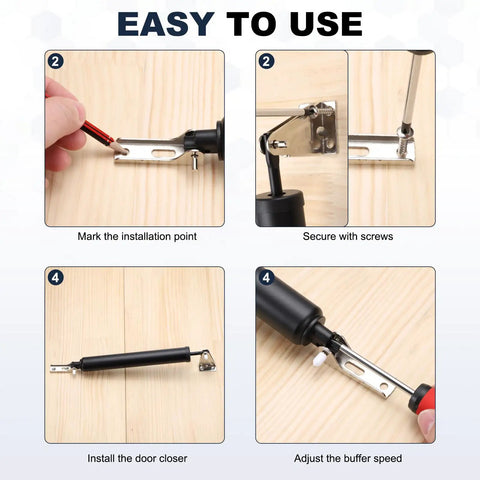 EASY TO USE

2

Mark the installation point

2

Secure with screws

4

Install the door closer

4

Adjust the buffer speed