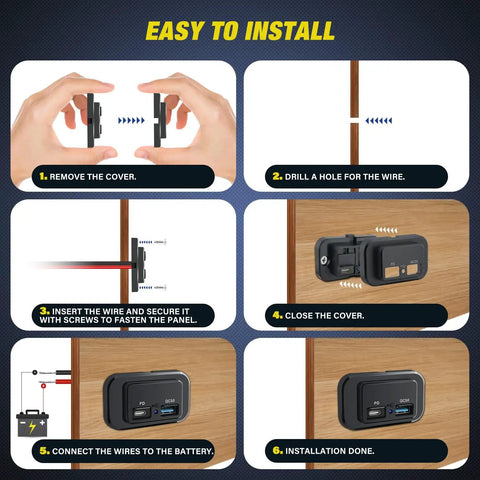 EASY TO INSTALL

1. REMOVE THE COVER.

2. DRILL A HOLE FOR THE WIRE.

3. INSERT THE WIRE AND SECURE IT WITH SCREWS TO FASTEN THE PANEL.

PD QC3.0

4. CLOSE THE COVER.

PD QC3.0

5. CONNECT THE WIRES TO THE BATTERY.

PD QC3.0

6. INSTALLATION DONE.