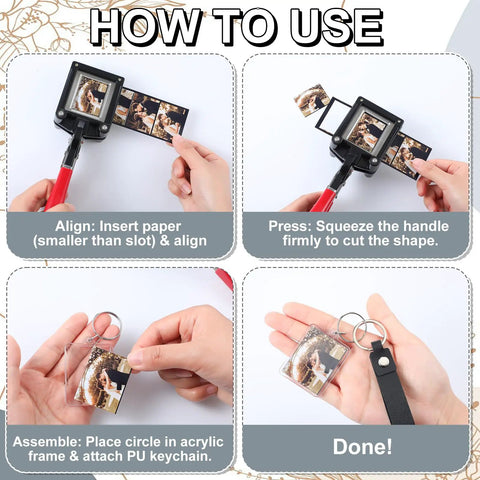 HOW TO USE

Align: Insert paper (smaller than slot) & align

Press: Squeeze the handle firmly to cut the shape.

Assemble: Place circle in acrylic frame & attach PU keychain.

Done!