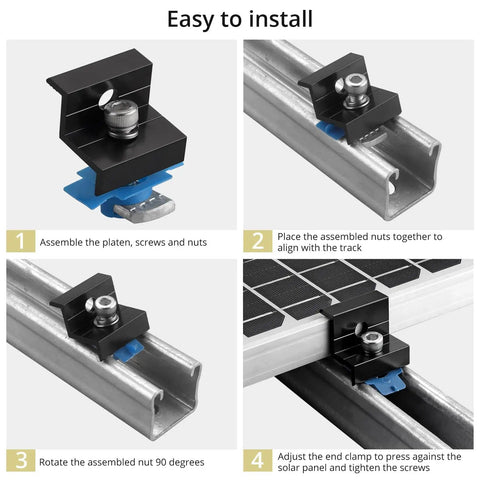 Easy to install

1 Assemble the platen, screws and nuts

2 Place the assembled nuts together to align with the track

3 Rotate the assembled nut 90 degrees

4 Adjust the end clamp to press against the solar panel and tighten the screws