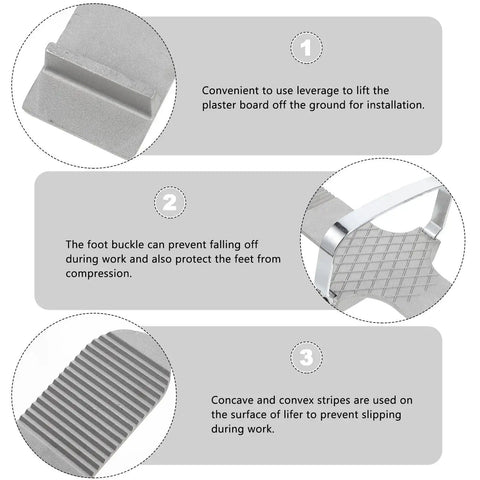 1

Convenient to use leverage to lift the plaster board off the ground for installation.

2

The foot buckle can prevent falling off during work and also protect the feet from compression.

3

Concave and convex stripes are used on the surface of lifer to prevent slipping during work.