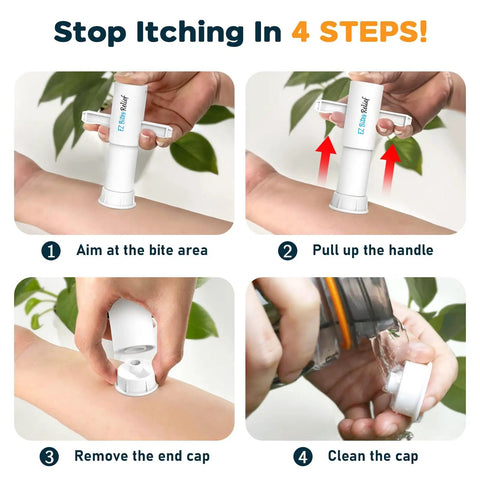 Stop Itching In 4 STEPS!

EZ Bites Relief

EZ Bites Relief

1 Aim at the bite area

2 Pull up the handle

3 Remove the end cap

4 Clean the cap