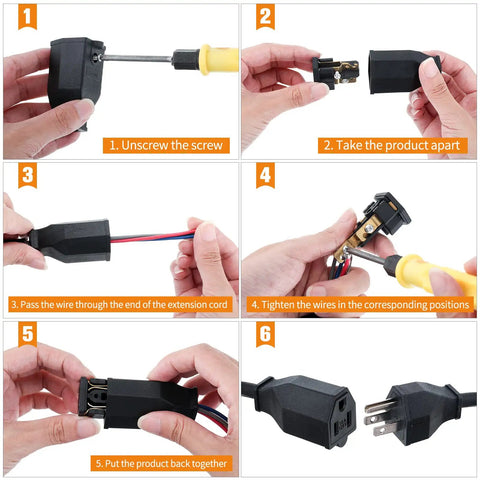 1
1. Unscrew the screw

2
2. Take the product apart

3
3. Pass the wire through the end of the extension cord

4
4. Tighten the wires in the corresponding positions

5
5. Put the product back together

6