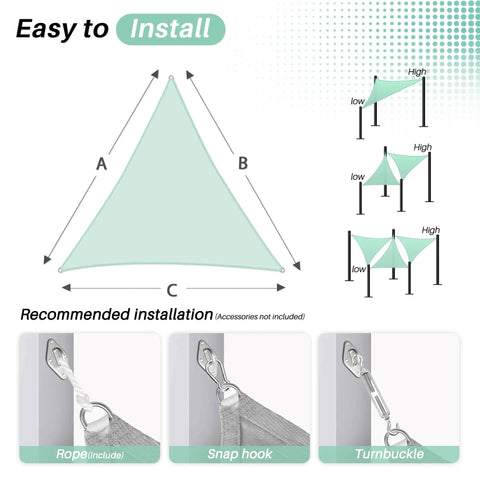 Easy to Install

A
B
C

High
low
High
low
High
low

Recommended installation (Accessories not included)

Rope(Include)
Snap hook
Turnbuckle