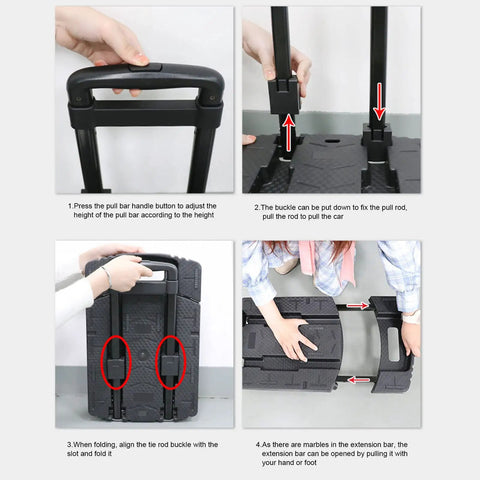 1.Press the pull bar handle button to adjust the height of the pull bar according to the height

2.The buckle can be put down to fix the pull rod, pull the rod to pull the car

3.When folding, align the tie rod buckle with the slot and fold it

4.As there are marbles in the extension bar, the extension bar can be opened by pulling it with your hand or foot