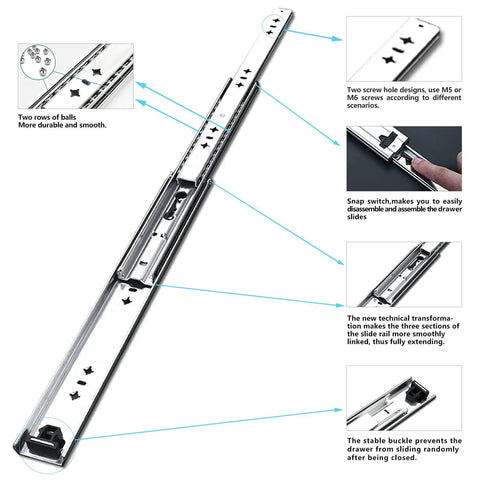 Two rows of balls
More durable and smooth.

Two screw hole designs, use M5 or M6 screws according to different scenarios.

Snap switch,makes you to easily disassemble and assemble the drawer slides

The new technical transformation makes the three sections of the slide rail more smoothly linked, thus fully extending.

The stable buckle prevents the drawer from sliding randomly after being closed.