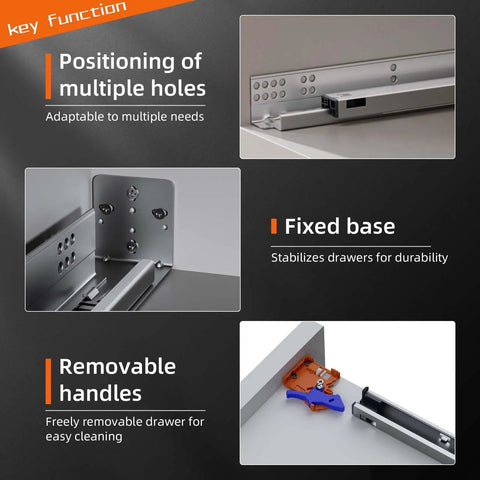 key function

Positioning of multiple holes

Adaptable to multiple needs

Fixed base

Stabilizes drawers for durability

Removable handles

Freely removable drawer for easy cleaning