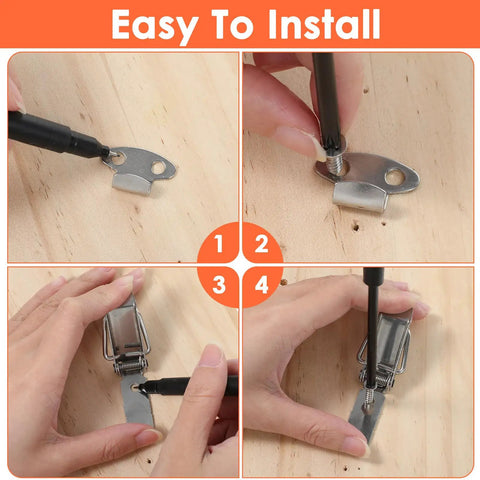 Easy To Install

1

2

3

4