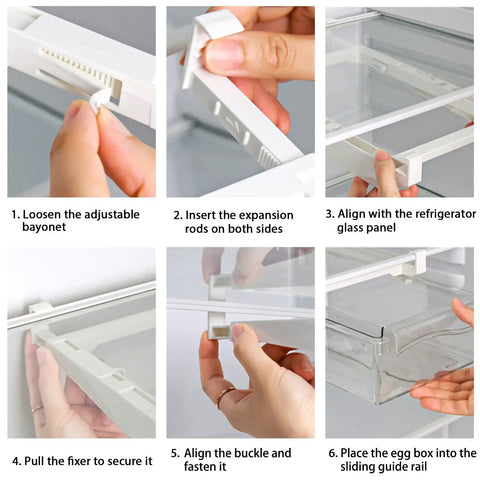 1. Loosen the adjustable bayonet

2. Insert the expansion rods on both sides

3. Align with the refrigerator glass panel

4. Pull the fixer to secure it

5. Align the buckle and fasten it

6. Place the egg box into the sliding guide rail