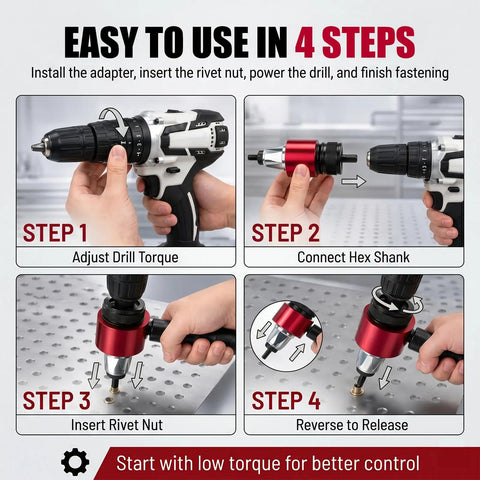 EASY TO USE IN 4 STEPS
Install the adapter, insert the rivet nut, power the drill, and finish fastening

STEP 1
Adjust Drill Torque

STEP 2
Connect Hex Shank

STEP 3
Insert Rivet Nut

STEP 4
Reverse to Release

Start with low torque for better control