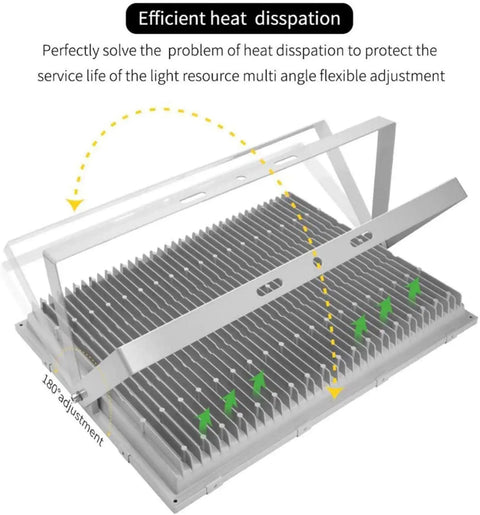 Efficient heat disspation

Perfectly solve the problem of heat disspation to protect the service life of the light resource multi angle flexible adjustment

180° adjustment