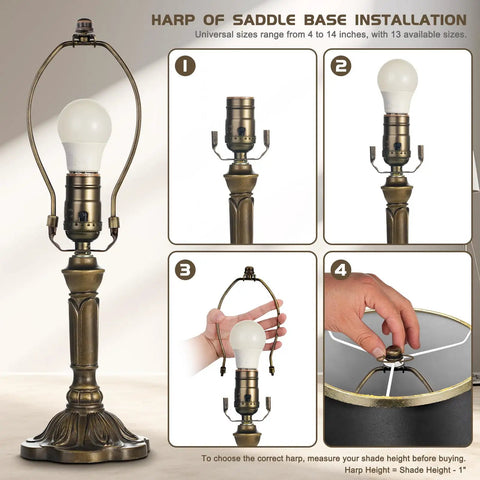 HARP OF SADDLE BASE INSTALLATION

Universal sizes range from 4 to 14 inches, with 13 available sizes.

1

2

3

4

To choose the correct harp, measure your shade height before buying.

Harp Height = Shade Height - 1"