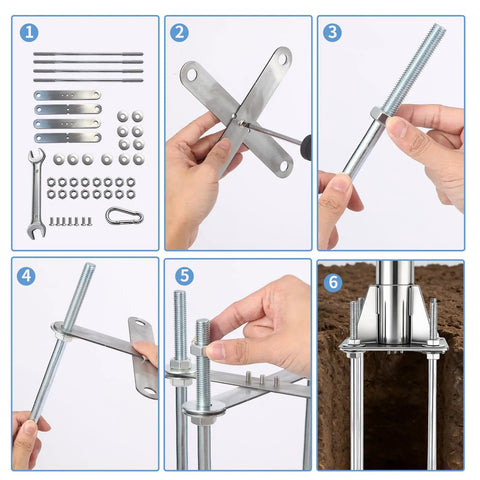 1
2
3
4
5
6