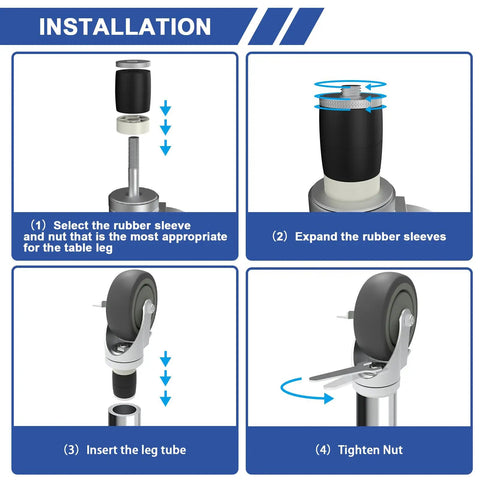 INSTALLATION

(1) Select the rubber sleeve and nut that is the most appropriate for the table leg

(2) Expand the rubber sleeves

(3) Insert the leg tube

(4) Tighten Nut