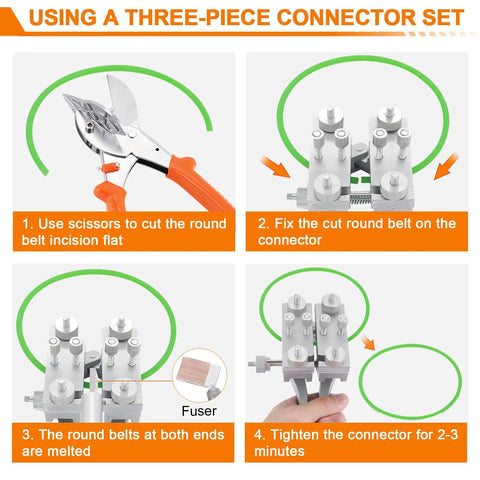 USING A THREE-PIECE CONNECTOR SET

1. Use scissors to cut the round belt incision flat

2. Fix the cut round belt on the connector

Fuser

3. The round belts at both ends are melted

4. Tighten the connector for 2-3 minutes