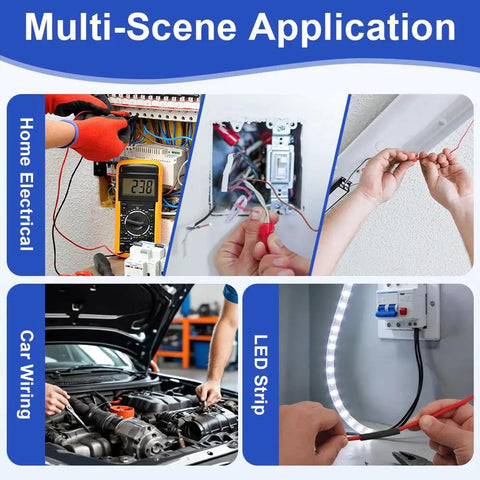 Multi-Scene Application

Home Electrical

238

Car Wiring

LED Strip