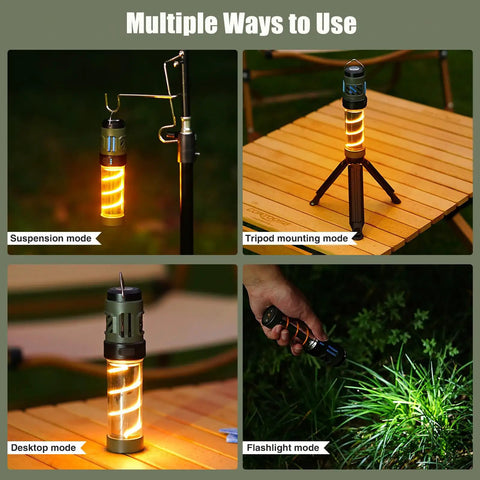 Multiple Ways to Use

Suspension mode

Tripod mounting mode

Desktop mode

Flashlight mode