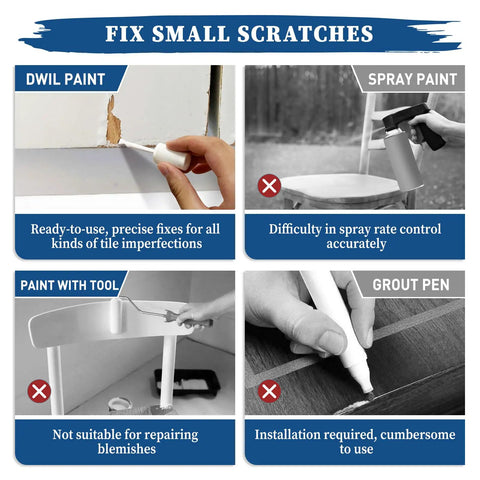 FIX SMALL SCRATCHES

DWIL PAINT

Ready-to-use, precise fixes for all kinds of tile imperfections

SPRAY PAINT

Difficulty in spray rate control accurately

PAINT WITH TOOL

Not suitable for repairing blemishes

GROUT PEN

Installation required, cumbersome to use