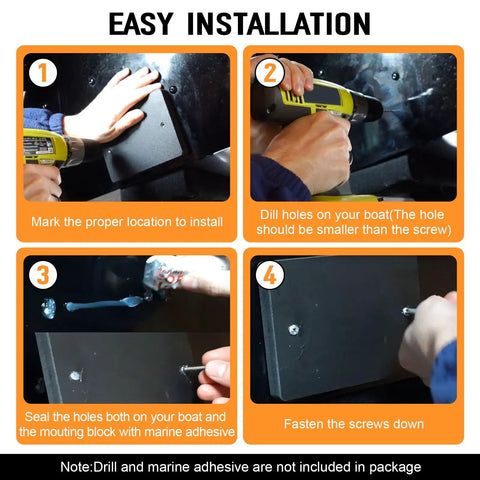 EASY INSTALLATION

1

Mark the proper location to install

2

Dill holes on your boat(The hole should be smaller than the screw)

3

Seal the holes both on your boat and the mouting block with marine adhesive

4

Fasten the screws down

Note:Drill and marine adhesive are not included in package