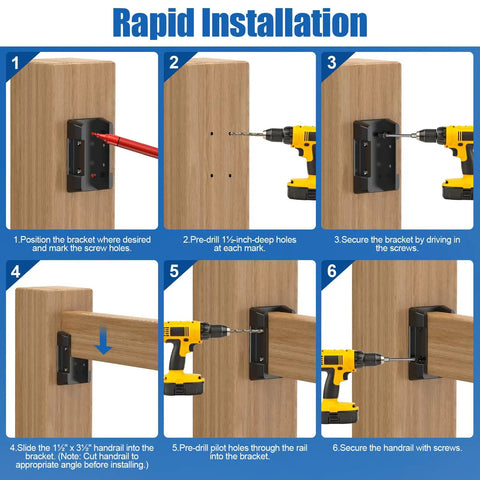 Rapid Installation

1

1.Position the bracket where desired and mark the screw holes.

2

2.Pre-drill 1½-inch-deep holes at each mark.

3

3.Secure the bracket by driving in the screws.

4

4.Slide the 1½" x 3½" handrail into the bracket. (Note: Cut handrail to appropriate angle before installing.)

5

5.Pre-drill pilot holes through the rail into the bracket.

6

6.Secure the handrail with screws.