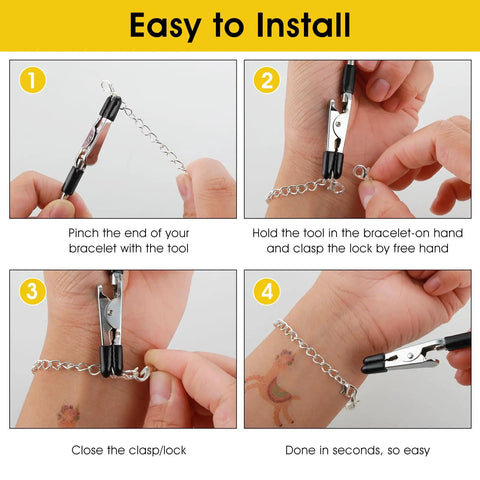 Easy to Install

1

Pinch the end of your bracelet with the tool

2

Hold the tool in the bracelet-on hand and clasp the lock by free hand

3

Close the clasp/lock

4

Done in seconds, so easy