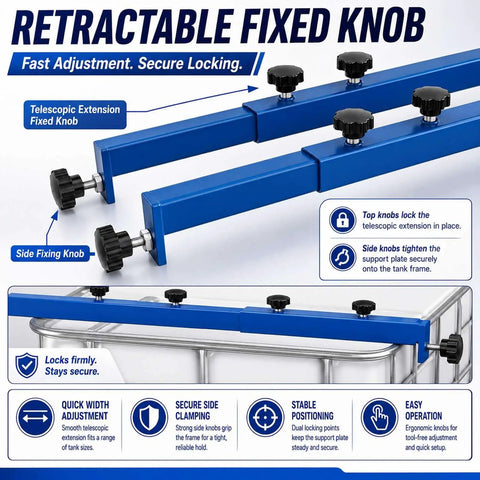 RETRACTABLE FIXED KNOB

Fast Adjustment. Secure Locking.

Telescopic Extension Fixed Knob

Side Fixing Knob

Top knobs lock the telescopic extension in place.

Side knobs tighten the support plate securely onto the tank frame.

Locks firmly. Stays secure.

QUICK WIDTH ADJUSTMENT
Smooth telescopic extension fits a range of tank sizes.

SECURE SIDE CLAMPING
Strong side knobs grip the frame for a tight, reliable hold.

STABLE POSITIONING
Dual locking points keep the support plate steady and secure.

EASY OPERATION
Ergonomic knobs for tool-free adjustment and quick setup.