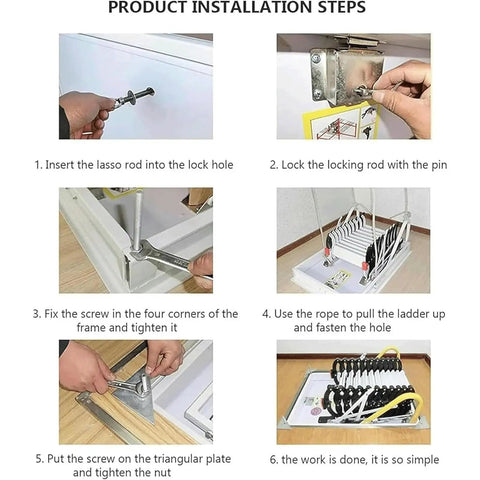 PRODUCT INSTALLATION STEPS

1. Insert the lasso rod into the lock hole

2. Lock the locking rod with the pin

3. Fix the screw in the four corners of the frame and tighten it

4. Use the rope to pull the ladder up and fasten the hole

5. Put the screw on the triangular plate and tighten the nut

6. the work is done, it is so simple